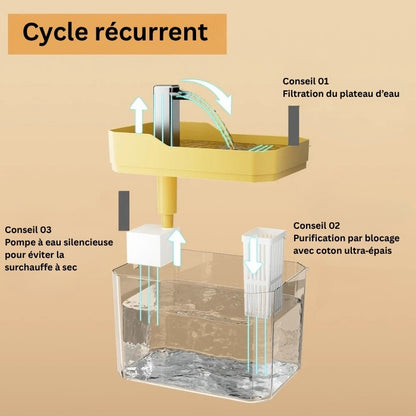 Cycle récurrent

Conseil 01
Filtration du plateau d'eau

Conseil 03
Pompe à eau silencieuse pour éviter la surchauffe à sec

Conseil 02
Purification par blocage avec coton ultra-épais