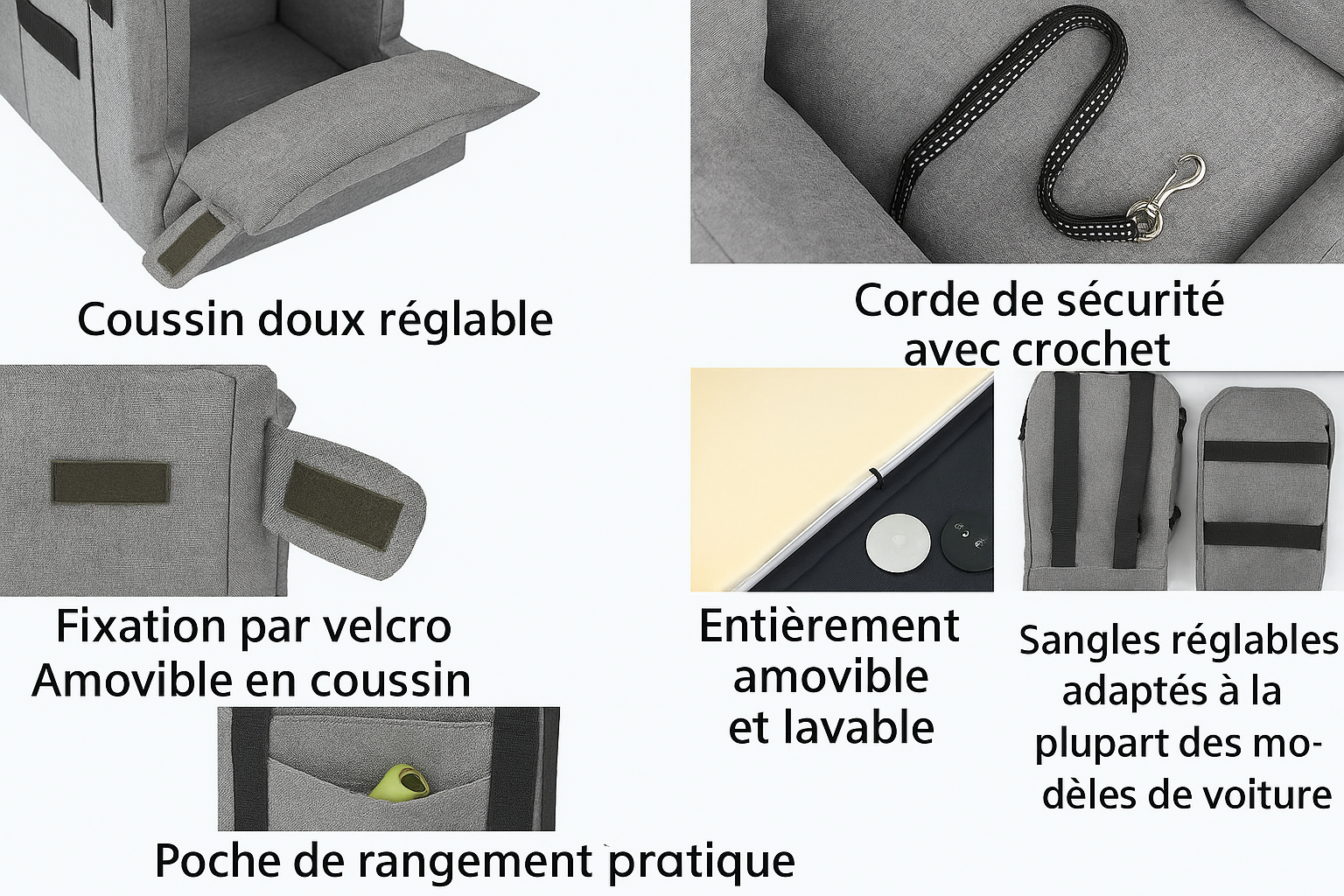 Coussin doux réglable

Corde de sécurité avec crochet

Fixation par velcro
Amovible en coussin

Entièrement amovible et lavable

Sangles réglables adaptés à la plupart des modèles de voiture

Poche de rangement pratique