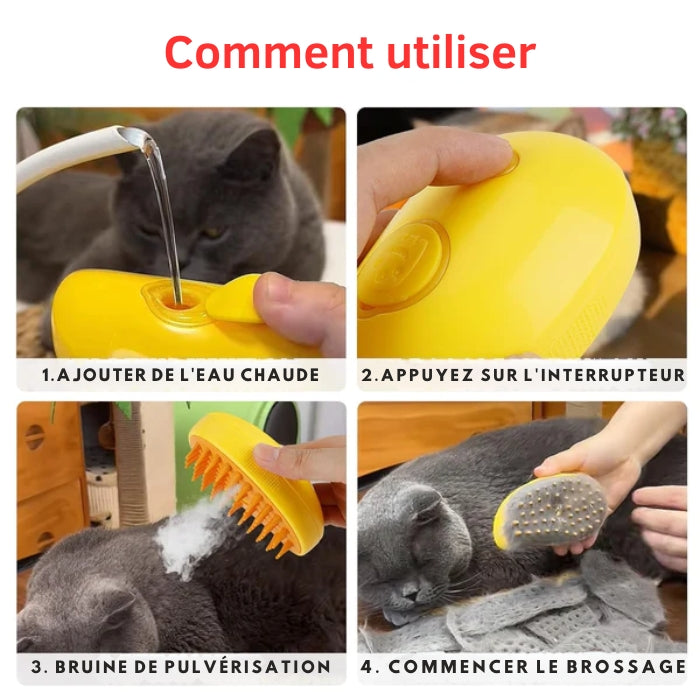 Comment utiliser

1.AJOUTER DE L'EAU CHAUDE

2.APPUYEZ SUR L'INTERRUPTEUR

3. BRUINE DE PULVÉRISATION

4. COMMENCER LE BROSSAGE